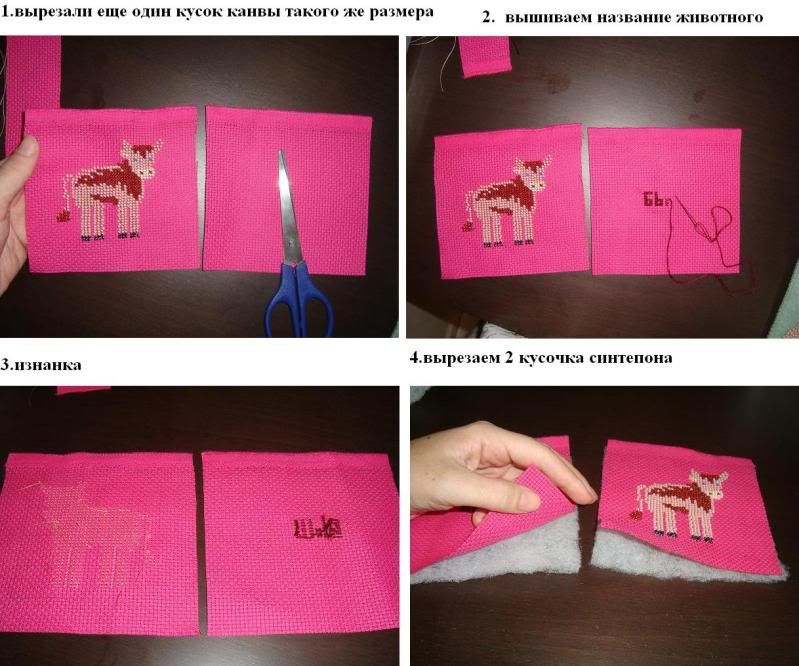 1.вырезали еще один кусок канвы такого же размера

2. вышиваем название животного

Бы

3.изнанка

4.вырезаем 2 кусочка синтепона